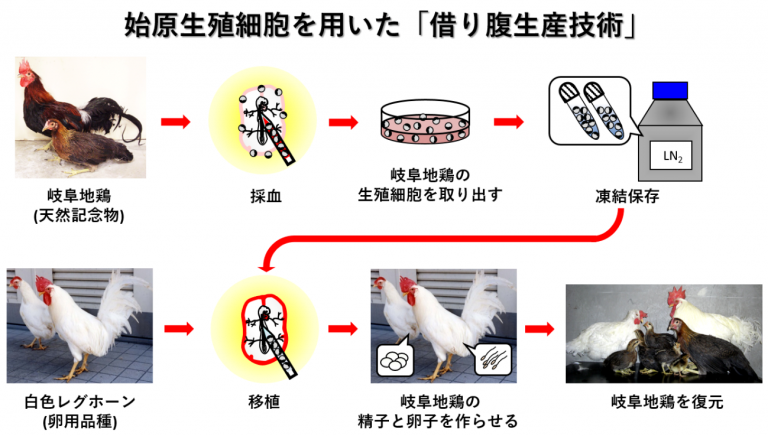 始原生殖細胞を用いた「借り腹生産技術」

岐阜地鶏
(天然記念物)

採血

岐阜地鶏の
生殖細胞を取り出す

$LN_2$

凍結保存

白色レグホーン
(卵用品種)

移植

岐阜地鶏の
精子と卵子を作らせる

岐阜地鶏を復元