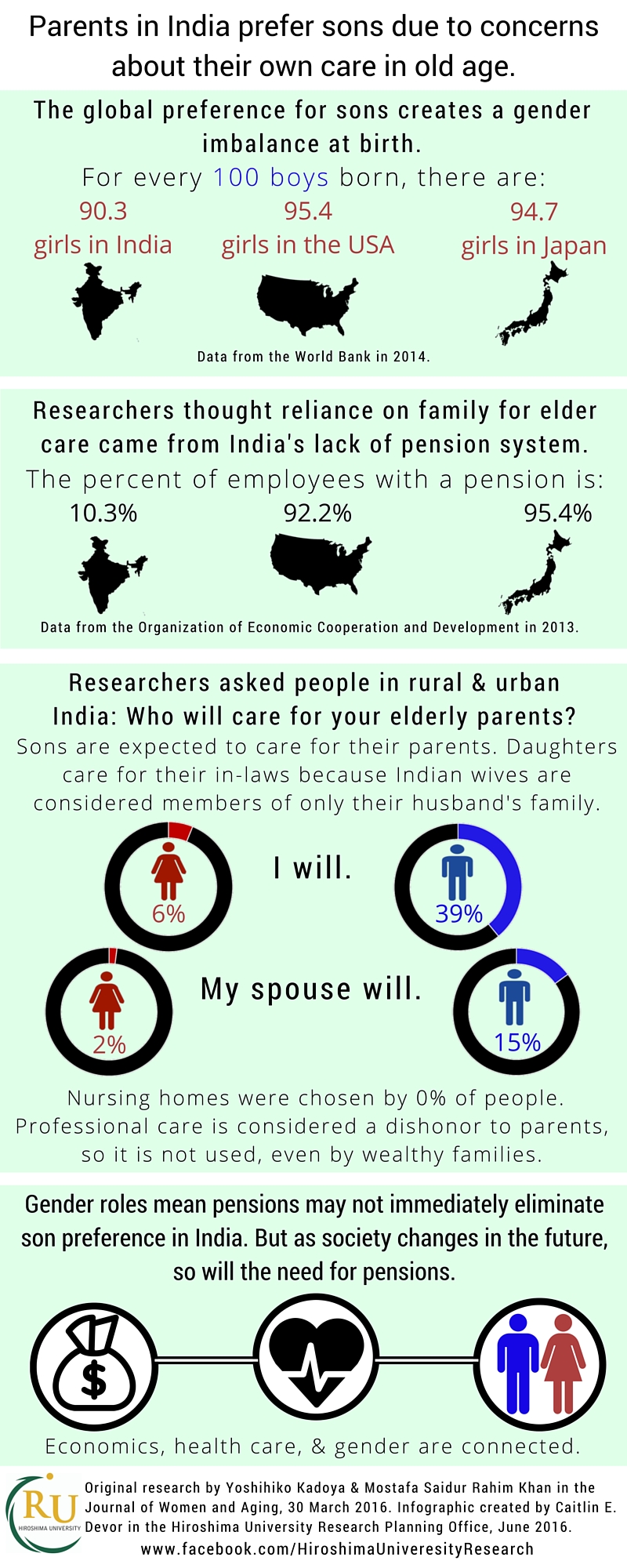 Parents in India prefer sons due to concerns about their own care in old age.

The global preference for sons creates a gender imbalance at birth.

For every 100 boys born, there are:

90.3 girls in India

95.4 girls in the USA

94.7 girls in Japan

Data from the World Bank in 2014.

Researchers thought reliance on family for elder care came from India's lack of pension system.

The percent of employees with a pension is:

10.3%

92.2%

95.4%

Data from the Organization of Economic Cooperation and Development in 2013.

Researchers asked people in rural & urban India: Who will care for your elderly parents?

Sons are expected to care for their parents. Daughters care for their in-laws because Indian wives are considered members of only their husband's family.

6%

I will.

39%

2%

My spouse will.

15%

Nursing homes were chosen by 0% of people. Professional care is considered a dishonor to parents, so it is not used, even by wealthy families.

Gender roles mean pensions may not immediately eliminate son preference in India. But as society changes in the future, so will the need for pensions.

$

Economics, health care, & gender are connected.

RU HIROSHIMA UNIVERSITY

Original research by Yoshihiko Kadoya & Mostafa Saidur Rahim Khan in the Journal of Women and Aging, 30 March 2016. Infographic created by Caitlin E. Devor in the Hiroshima University Research Planning Office, June 2016.

www.facebook.com/HiroshimaUniveresityResearch