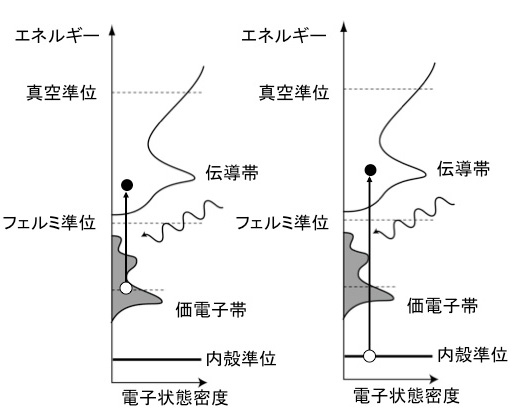 エネルギー

真空準位

伝導帯

フェルミ準位

価電子帯

内殻準位

電子状態密度

エネルギー

真空準位

伝導帯

フェルミ準位

価電子帯

内殻準位

電子状態密度